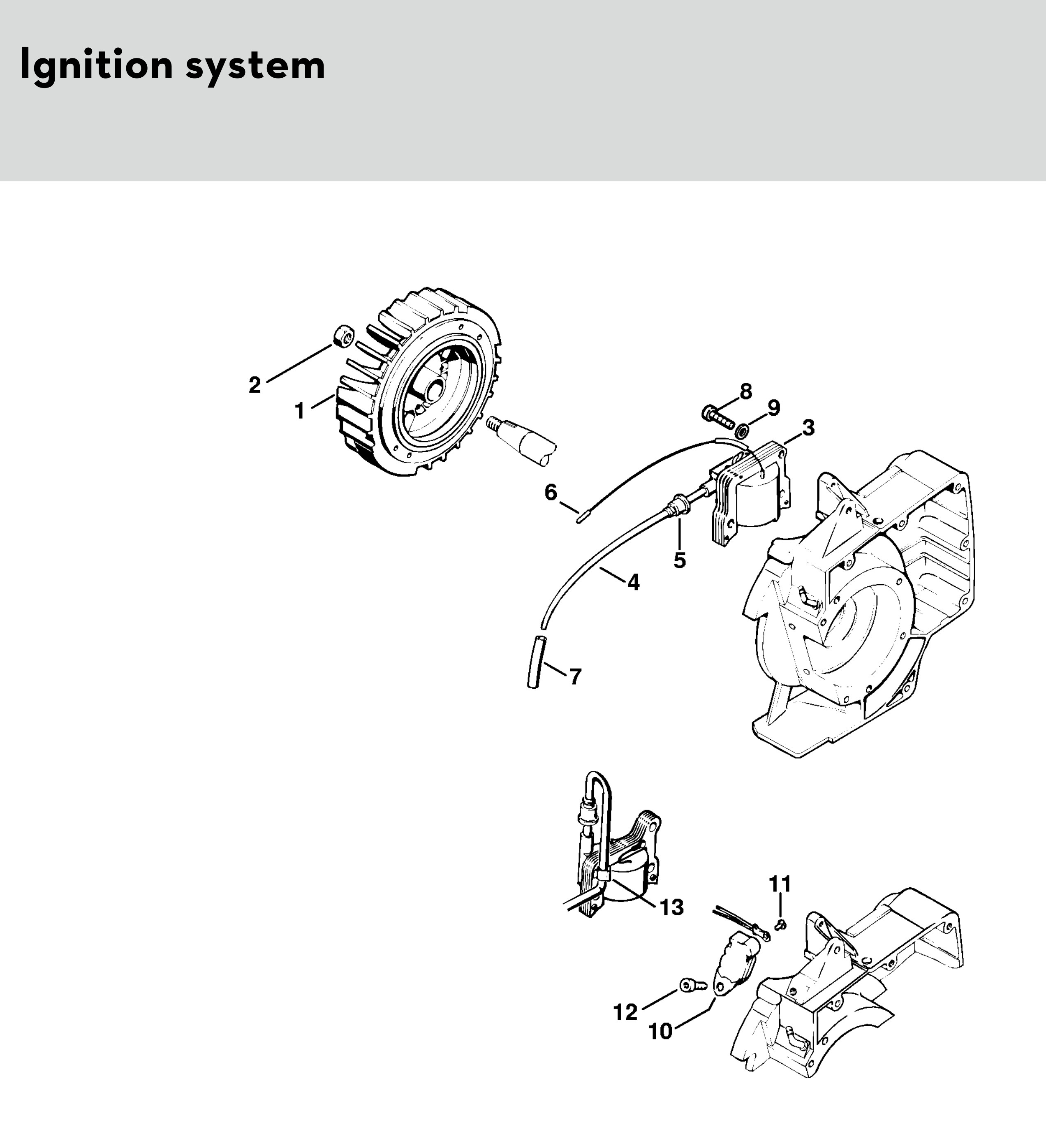 Ignition system

2
1
8
9
3
6
5
4
7
11
13
12
10